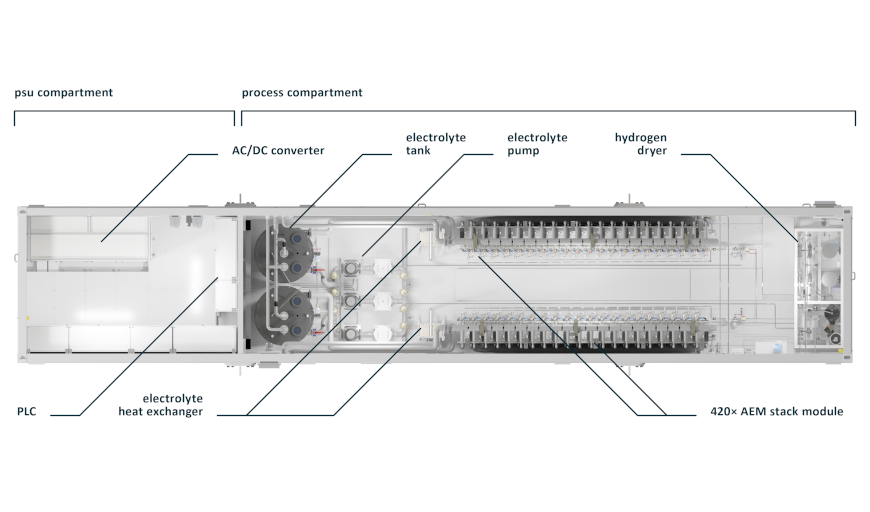 psu compartment

process compartment

AC/DC converter

electrolyte tank

electrolyte pump

hydrogen dryer

PLC

electrolyte heat exchanger

420× AEM stack module