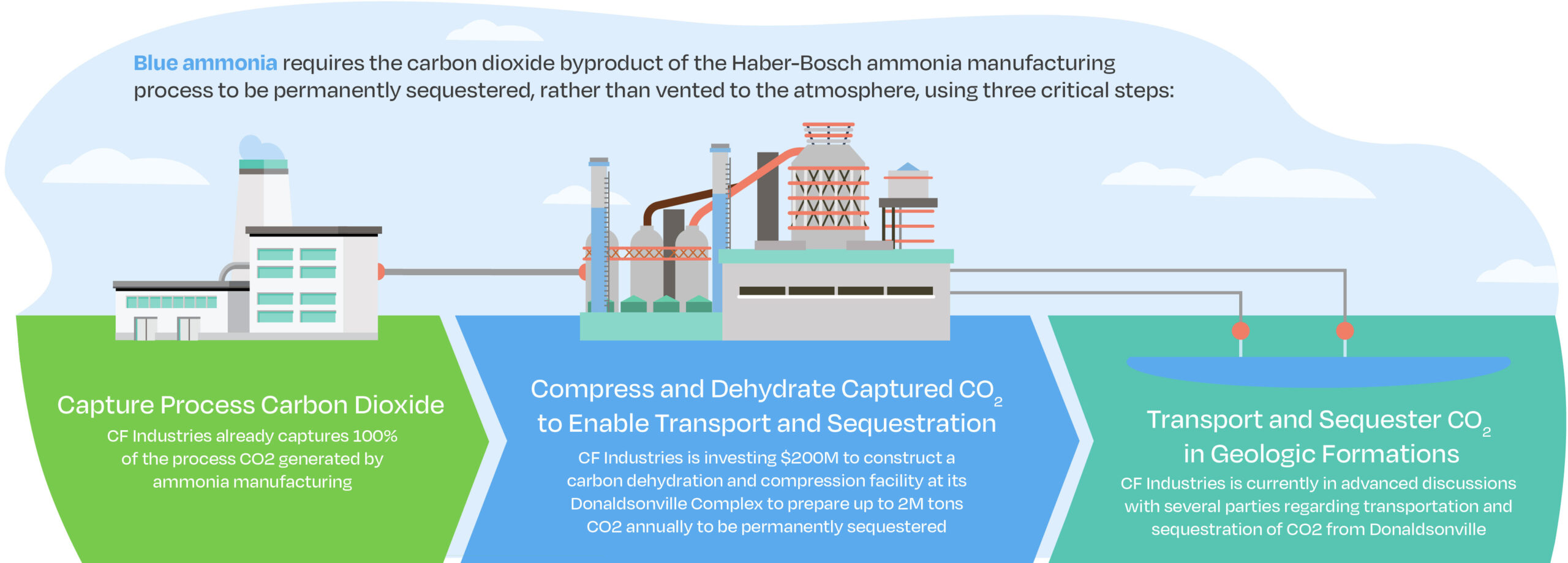 Blue ammonia requires the carbon dioxide byproduct of the Haber-Bosch ammonia manufacturing process to be permanently sequestered, rather than vented to the atmosphere, using three critical steps:

Capture Process Carbon Dioxide
CF Industries already captures 100% of the process CO2 generated by ammonia manufacturing

Compress and Dehydrate Captured $CO_2$ to Enable Transport and Sequestration
CF Industries is investing $200M to construct a carbon dehydration and compression facility at its Donaldsonville Complex to prepare up to 2M tons CO2 annually to be permanently sequestered

Transport and Sequester $CO_2$ in Geologic Formations
CF Industries is currently in advanced discussions with several parties regarding transportation and sequestration of CO2 from Donaldsonville