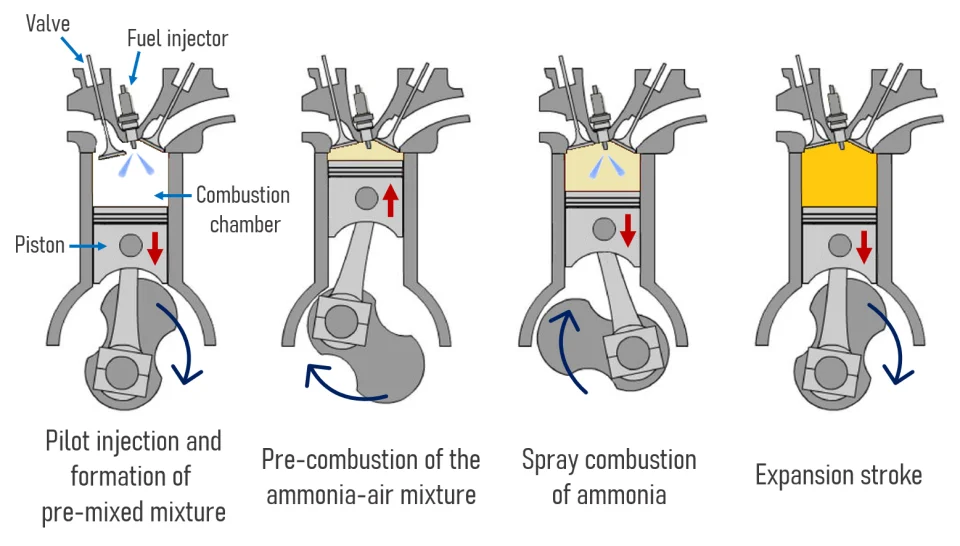 Valve
Fuel injector
Combustion chamber
Piston

Pilot injection and formation of pre-mixed mixture

Pre-combustion of the ammonia-air mixture

Spray combustion of ammonia

Expansion stroke