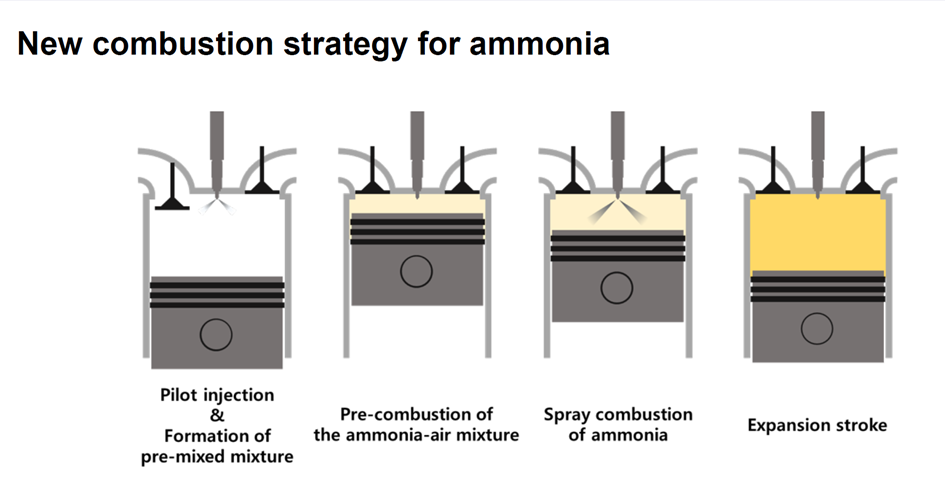 New combustion strategy for ammonia

Pilot injection & Formation of pre-mixed mixture

Pre-combustion of the ammonia-air mixture

Spray combustion of ammonia

Expansion stroke